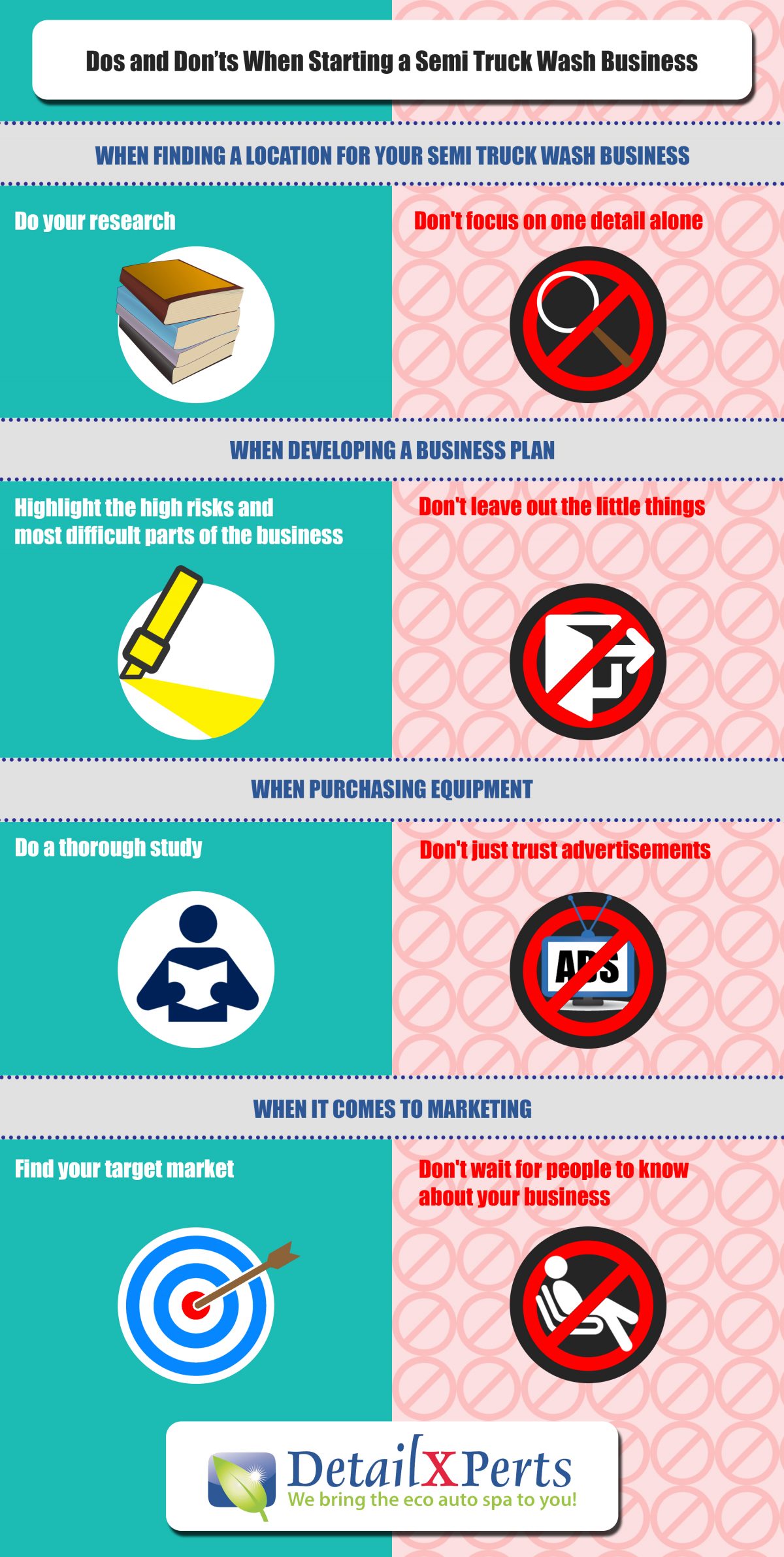 Dos and Don'ts When Starting a Semi Truck Wash Business

WHEN FINDING A LOCATION FOR YOUR SEMI TRUCK WASH BUSINESS

Do your research

Don't focus on one detail alone

WHEN DEVELOPING A BUSINESS PLAN

Highlight the high risks and most difficult parts of the business

Don't leave out the little things

WHEN PURCHASING EQUIPMENT

Do a thorough study

Don't just trust advertisements

ADS

WHEN IT COMES TO MARKETING

Find your target market

Don't wait for people to know about your business

DetailXPerts
We bring the eco auto spa to you!